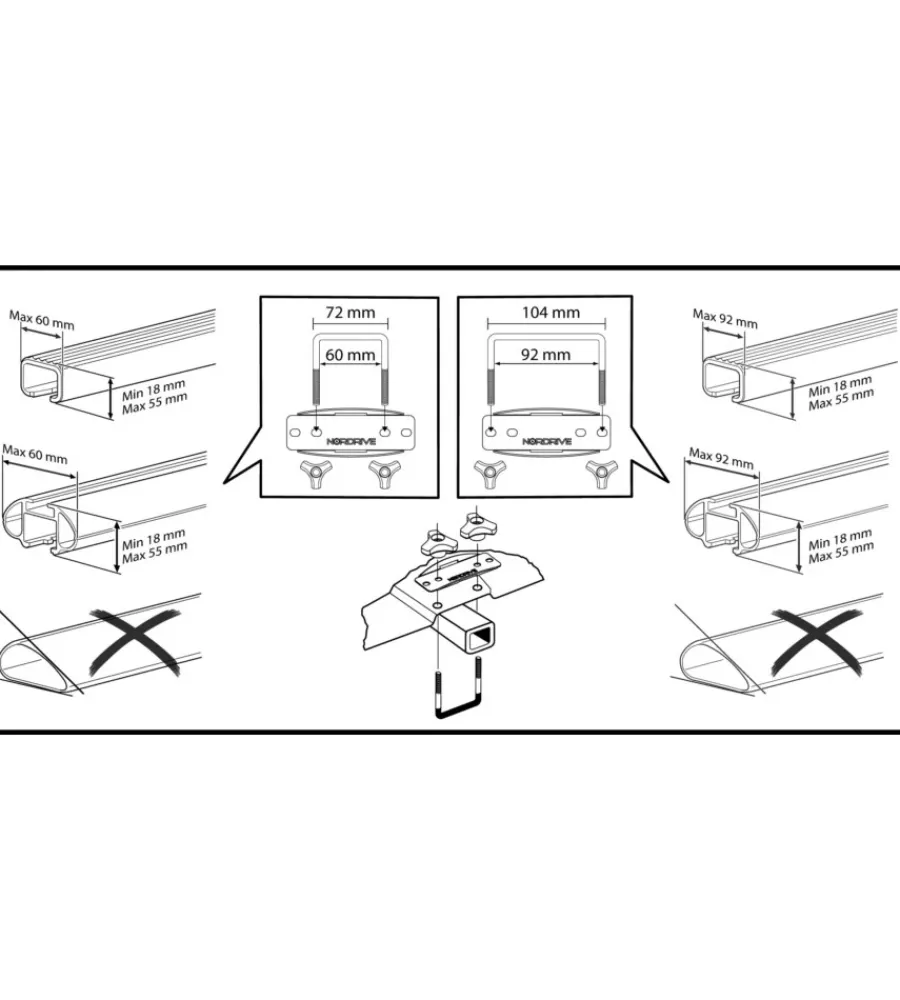 Max 60 mm

Min 18 mm
Max 55 mm

Max 60 mm

Min 18 mm
Max 55 mm

72 mm

60 mm

NORDRIVE

104 mm

92 mm

NORDRIVE

Max 92 mm

Min 18 mm
Max 55 mm

Max 92 mm

Min 18 mm
Max 55 mm